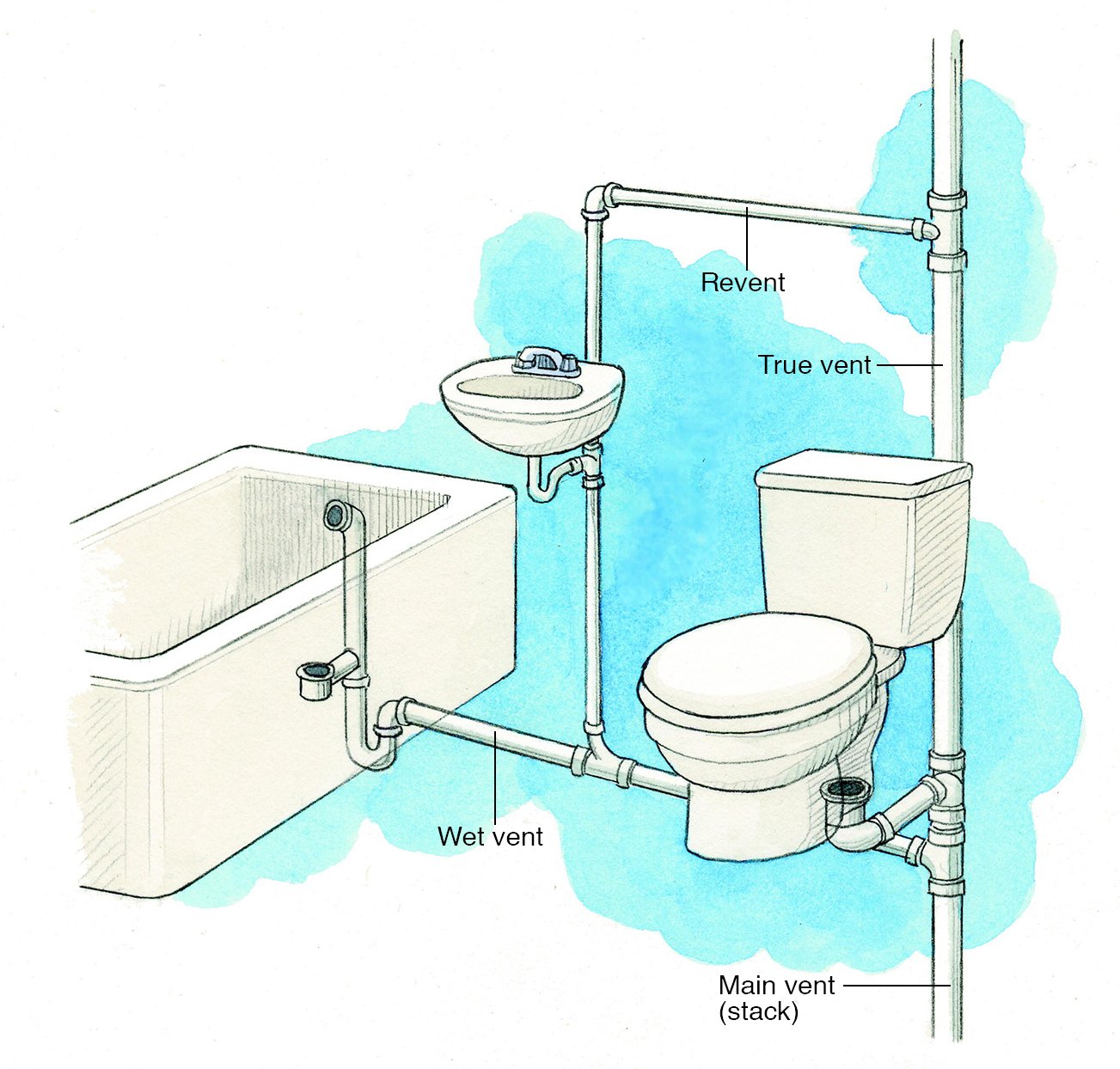 Revent

True vent

Wet vent

Main vent
(stack)