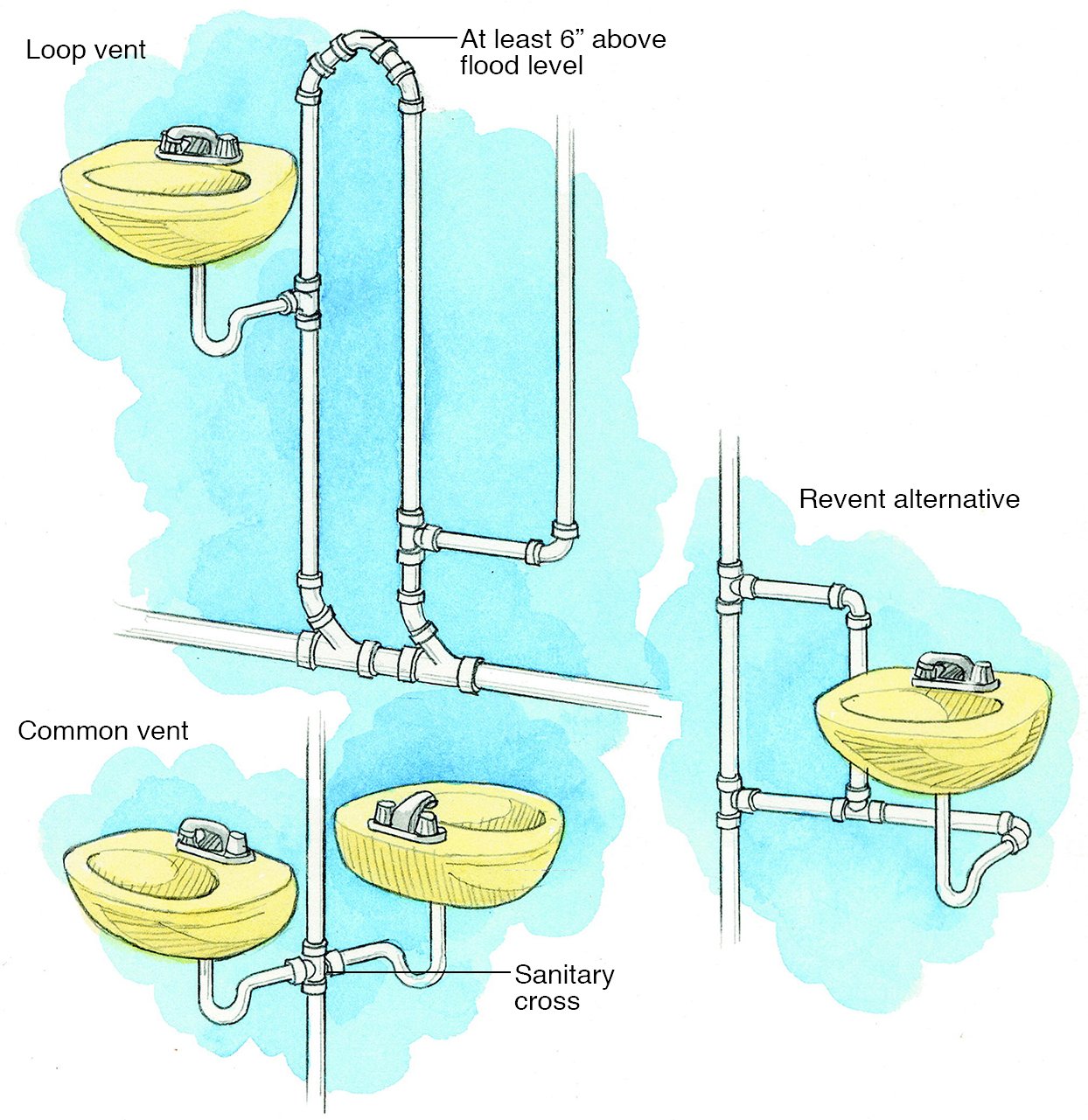 Loop vent

At least 6” above flood level

Revent alternative

Common vent

Sanitary cross