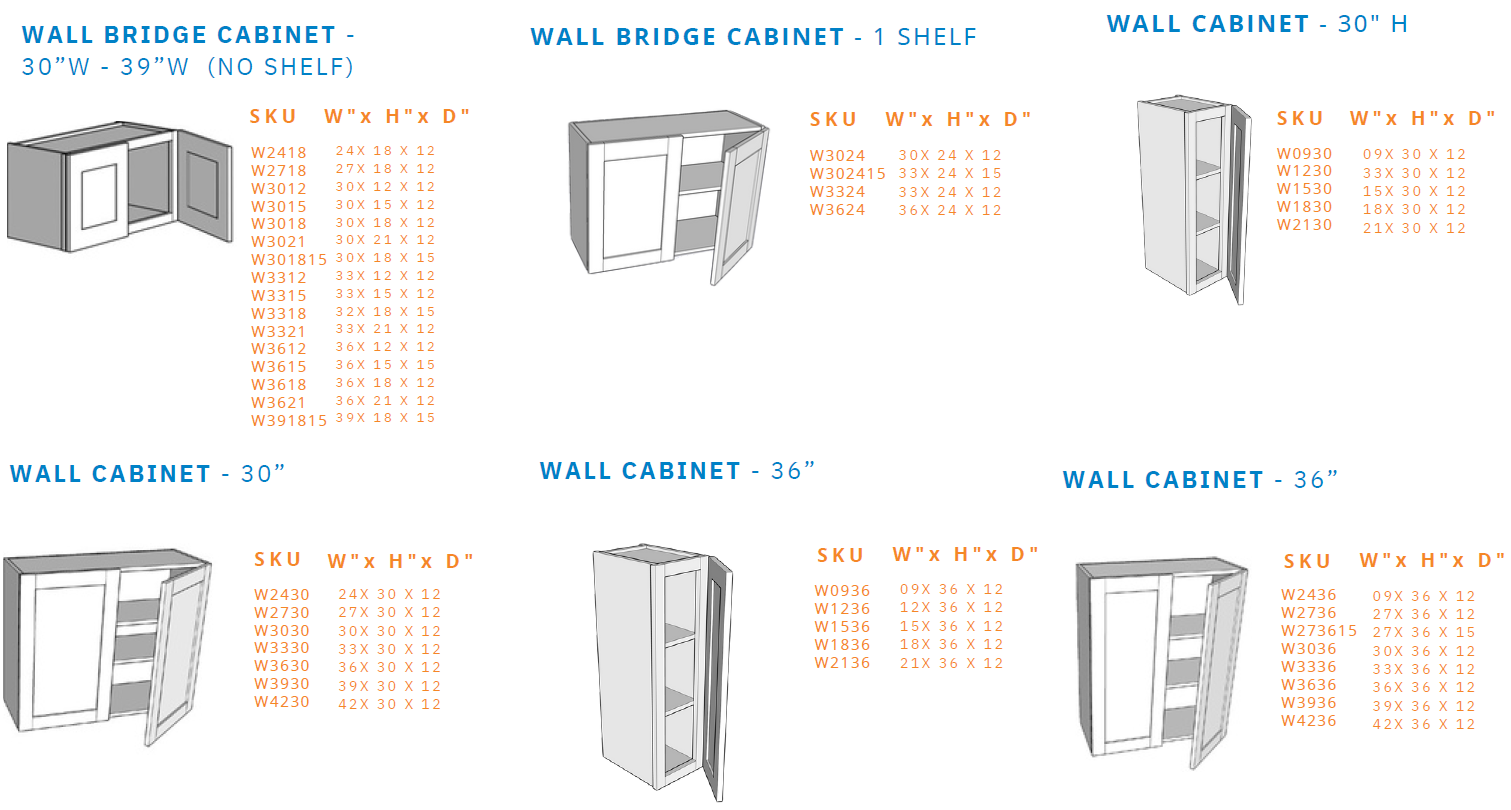 WALL BRIDGE CABINET - 30"W - 39"W (NO SHELF)

| SKU | W"x H"x D" |
|---|---|
| W2418 | 24X 18 X 12 |
| W2718 | 27X 18 X 12 |
| W3012 | 30X 12 X 12 |
| W3015 | 30X 15 X 12 |
| W3018 | 30X 18 X 12 |
| W3021 | 30X 21 X 12 |
| W301815 | 30X 18 X 15 |
| W3312 | 33X 12 X 12 |
| W3315 | 33X 15 X 12 |
| W3318 | 32X 18 X 15 |
| W3321 | 33X 21 X 12 |
| W3612 | 36X 12 X 12 |
| W3615 | 36X 15 X 15 |
| W3618 | 36X 18 X 12 |
| W3621 | 36X 21 X 12 |
| W391815 | 39X 18 X 15 |

WALL BRIDGE CABINET - 1 SHELF

| SKU | W"x H"x D" |
|---|---|
| W3024 | 30X 24 X 12 |
| W302415 | 33X 24 X 15 |
| W3324 | 33X 24 X 12 |
| W3624 | 36X 24 X 12 |

WALL CABINET - 30" H

| SKU | W"x H"x D" |
|---|---|
| W0930 | 09X 30 X 12 |
| W1230 | 33X 30 X 12 |
| W1530 | 15X 30 X 12 |
| W1830 | 18X 30 X 12 |
| W2130 | 21X 30 X 12 |

WALL CABINET - 30"

| SKU | W"x H"x D" |
|---|---|
| W2430 | 24X 30 X 12 |
| W2730 | 27X 30 X 12 |
| W3030 | 30X 30 X 12 |
| W3330 | 33X 30 X 12 |
| W3630 | 36X 30 X 12 |
| W3930 | 39X 30 X 12 |
| W4230 | 42X 30 X 12 |

WALL CABINET - 36"

| SKU | W"x H"x D" |
|---|---|
| W0936 | 09X 36 X 12 |
| W1236 | 12X 36 X 12 |
| W1536 | 15X 36 X 12 |
| W1836 | 18X 36 X 12 |
| W2136 | 21X 36 X 12 |

WALL CABINET - 36"

| SKU | W"x H"x D" |
|---|---|
| W2436 | 09X 36 X 12 |
| W2736 | 27X 36 X 12 |
| W273615 | 27X 36 X 15 |
| W3036 | 30X 36 X 12 |
| W3336 | 33X 36 X 12 |
| W3636 | 36X 36 X 12 |
| W3936 | 39X 36 X 12 |
| W4236 | 42X 36 X 12 |