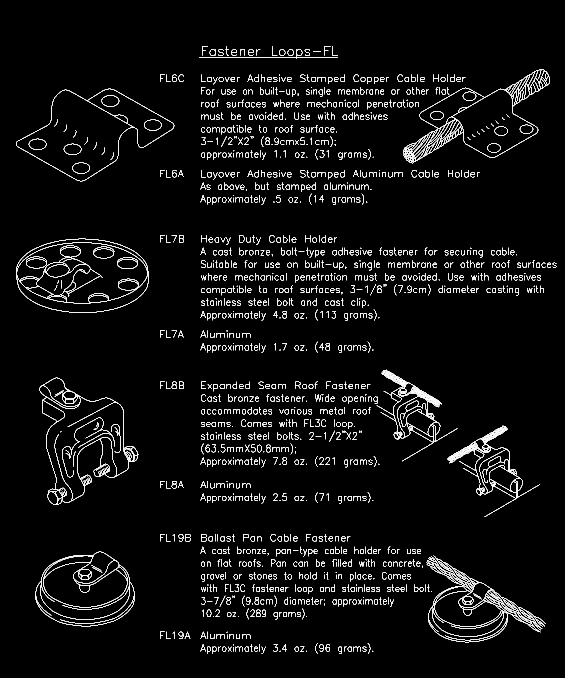 Fastener Loops-FL

FL6C Layover Adhesive Stamped Copper Cable Holder
For use on built-up, single membrane or other flat roof surfaces where mechanical penetration must be avoided. Use with adhesives compatible to roof surface.
3-1/2"X2" (8.9cmx5.1cm);
approximately 1.1 oz. (31 grams).

FL6A Layover Adhesive Stamped Aluminum Cable Holder
As above, but stamped aluminum.
Approximately .5 oz. (14 grams).

FL7B Heavy Duty Cable Holder
A cast bronze, bolt-type adhesive fastener for securing cable. Suitable for use on built-up, single membrane or other roof surfaces where mechanical penetration must be avoided. Use with adhesives compatible to roof surfaces, 3-1/8" (7.9cm) diameter casting with stainless steel bolt and cast clip.
Approximately 4.8 oz. (113 grams).

FL7A Aluminum
Approximately 1.7 oz. (48 grams).

FL8B Expanded Seam Roof Fastener
Cast bronze fastener. Wide opening accommodates various metal roof seams. Comes with FL3C loop. stainless steel bolts. 2-1/2"X2" (63.5mmX50.8mm);
Approximately 7.8 oz. (221 grams).

FL8A Aluminum
Approximately 2.5 oz. (71 grams).

FL19B Ballast Pan Cable Fastener
A cast bronze, pan-type cable holder for use on flat roofs. Pan can be filled with concrete, gravel or stones to hold it in place. Comes with FL3C fastener loop and stainless steel bolt. 3-7/8" (9.8cm) diameter; approximately 10.2 oz. (289 grams).

FL19A Aluminum
Approximately 3.4 oz. (96 grams).