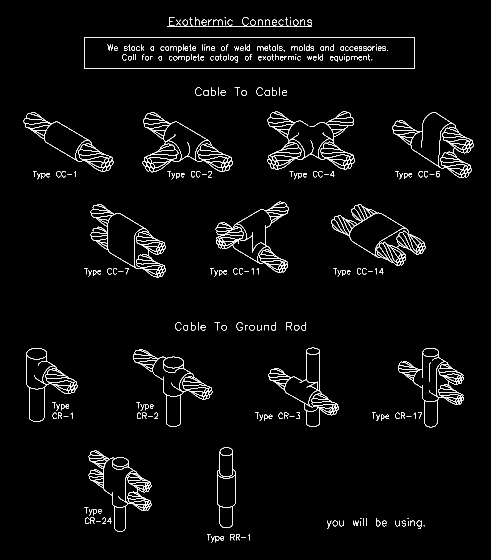 Exothermic Connections

We stock a complete line of weld metals, molds and accessories. Call for a complete catalog of exothermic weld equipment.

Cable To Cable

Type CC-1

Type CC-2

Type CC-4

Type CC-6

Type CC-7

Type CC-11

Type CC-14

Cable To Ground Rod

Type CR-1

Type CR-2

Type CR-3

Type CR-17

Type CR-24

Type RR-1

you will be using.