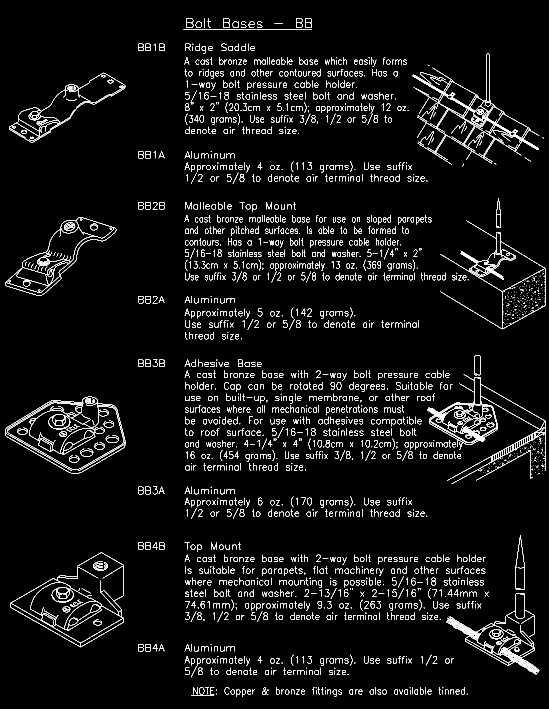 Bolt Bases — BB

BB1B Ridge Saddle
A cast bronze malleable base which easily forms to ridges and other contoured surfaces. Has a 1-way bolt pressure cable holder. 5/16-18 stainless steel bolt and washer. 8" x 2" (20.3cm x 5.1cm); approximately 12 oz. (340 grams). Use suffix 3/8, 1/2 or 5/8 to denote air thread size.

BB1A Aluminum
Approximately 4 oz. (113 grams). Use suffix 1/2 or 5/8 to denote air terminal thread size.

BB2B Malleable Top Mount
A cast bronze malleable base for use on sloped parapets and other pitched surfaces. Is able to be formed to contours. Has a 1-way bolt pressure cable holder. 5/16-18 stainless steel bolt and washer. 5-1/4" x 2" (13.3cm x 5.1cm); approximately 13 oz. (369 grams). Use suffix 3/8 or 1/2 or 5/8 to denote air terminal thread size.

BB2A Aluminum
Approximately 5 oz. (142 grams). Use suffix 1/2 or 5/8 to denote air terminal thread size.

BB3B Adhesive Base
A cast bronze base with 2-way bolt pressure cable holder. Cap can be rotated 90 degrees. Suitable for use on built-up, single membrane, or other roof surfaces where all mechanical penetrations must be avoided. For use with adhesives compatible to roof surface. 5/16-18 stainless steel bolt and washer. 4-1/4" x 4" (10.8cm x 10.2cm); approximately 16 oz. (454 grams). Use suffix 3/8, 1/2 or 5/8 to denote air terminal thread size.

BB3A Aluminum
Approximately 6 oz. (170 grams). Use suffix 1/2 or 5/8 to denote air terminal thread size.

BB4B Top Mount
A cast bronze base with 2-way bolt pressure cable holder Is suitable for parapets, flat machinery and other surfaces where mechanical mounting is possible. 5/16-18 stainless steel bolt and washer. 2-13/16" x 2-15/16" (71.44mm x 74.61mm); approximately 9.3 oz. (263 grams). Use suffix 3/8, 1/2 or 5/8 to denote air terminal thread size.

BB4A Aluminum
Approximately 4 oz. (113 grams). Use suffix 1/2 or 5/8 to denote air terminal size.

NOTE: Copper & bronze fittings are also available tinned.