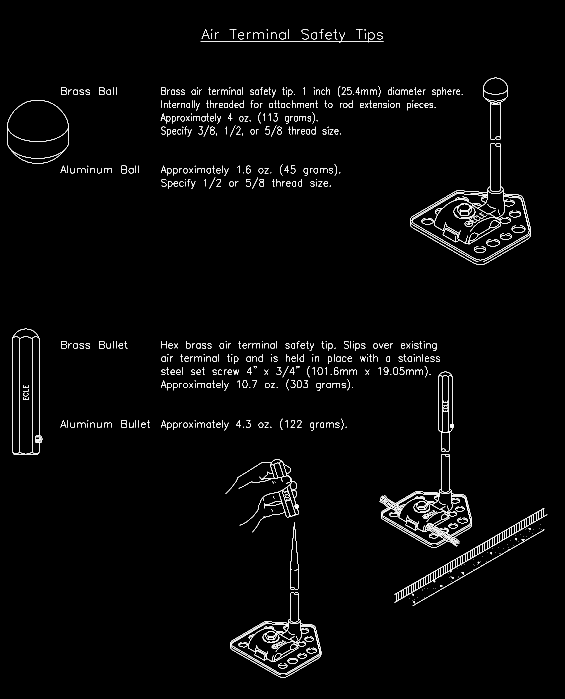 Air Terminal Safety Tips

Brass Ball

Brass air terminal safety tip. 1 inch (25.4mm) diameter sphere. Internally threaded for attachment to rod extension pieces. Approximately 4 oz. (113 grams). Specify 3/8, 1/2, or 5/8 thread size.

Aluminum Ball

Approximately 1.6 oz. (45 grams). Specify 1/2 or 5/8 thread size.

ECLE

Brass Bullet

Hex brass air terminal safety tip. Slips over existing air terminal tip and is held in place with a stainless steel set screw 4" x 3/4" (101.6mm x 19.05mm). Approximately 10.7 oz. (303 grams).

Aluminum Bullet

Approximately 4.3 oz. (122 grams).