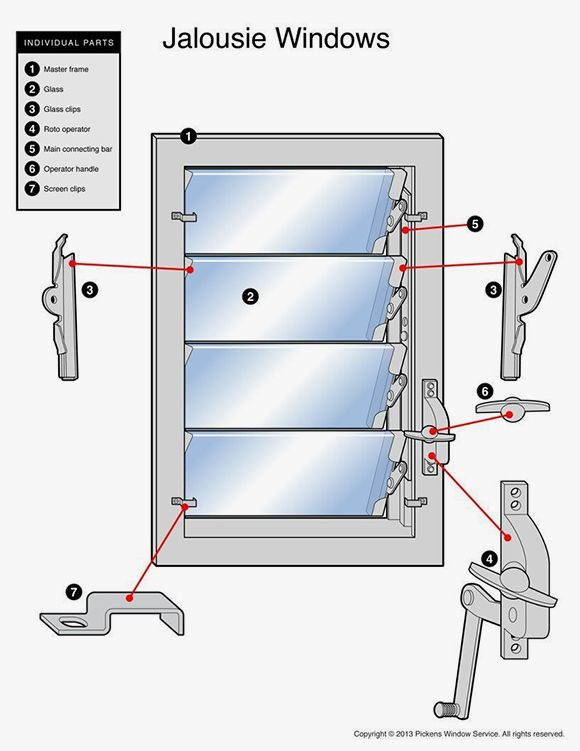 INDIVIDUAL PARTS

1 Master frame
2 Glass
3 Glass clips
4 Roto operator
5 Main connecting bar
6 Operator handle
7 Screen clips

Jalousie Windows

1

5

3

2

3

6

4

7

Copyright © 2013 Pickens Window Service. All rights reserved.