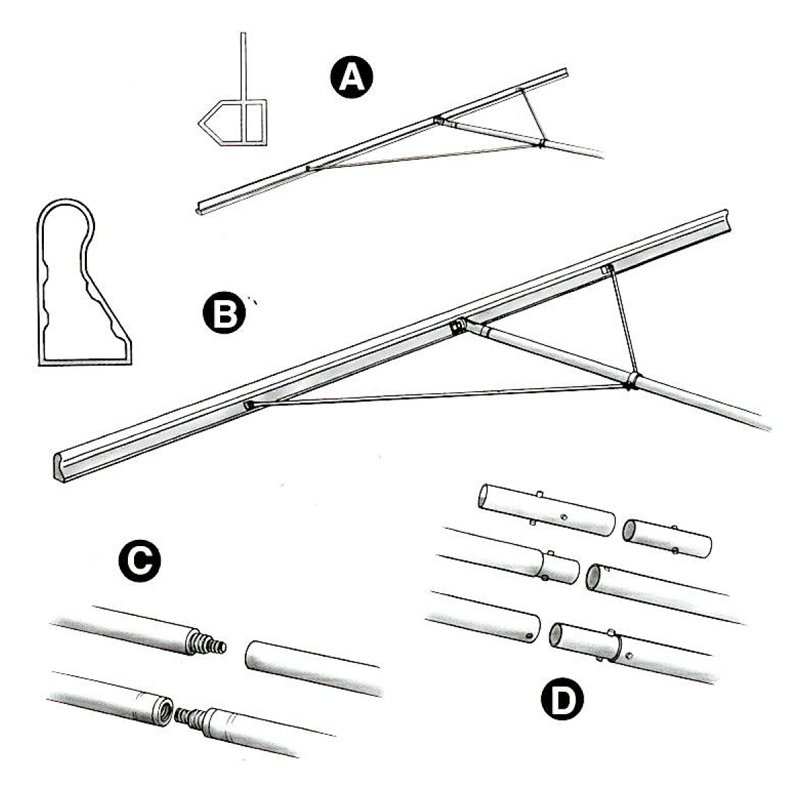 A

B

C

D